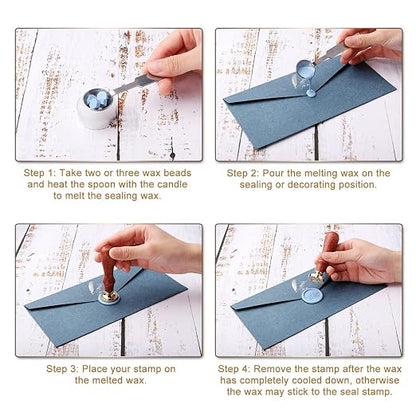 Step 1: Take two or three wax beads and heat the spoon with the candle to melt the sealing wax.

Step 2: Pour the melting wax on the sealing or decorating position.

Step 3: Place your stamp on the melted wax.

Step 4: Remove the stamp after the wax has completely cooled down, otherwise the wax may stick to the seal stamp.