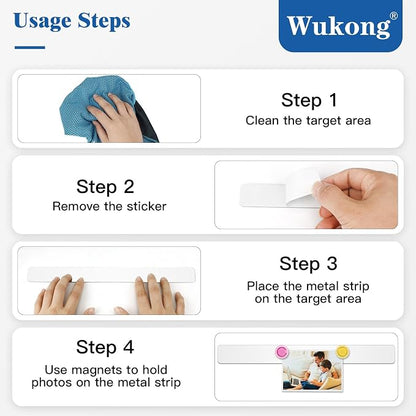 Usage Steps

Wukong®

Step 1
Clean the target area

Step 2
Remove the sticker

Step 3
Place the metal strip on the target area

Step 4
Use magnets to hold photos on the metal strip