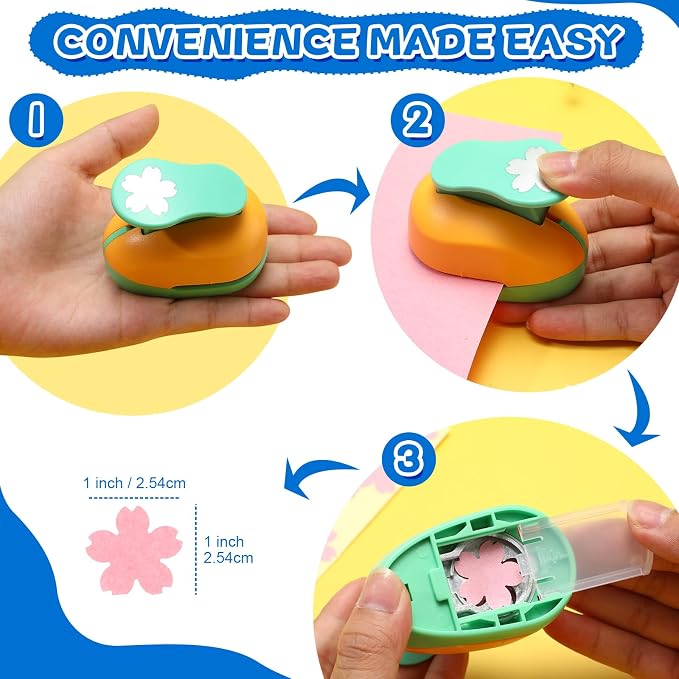 CONVENIENCE MADE EASY

1

2

3

1 inch / 2.54cm

1 inch
2.54cm