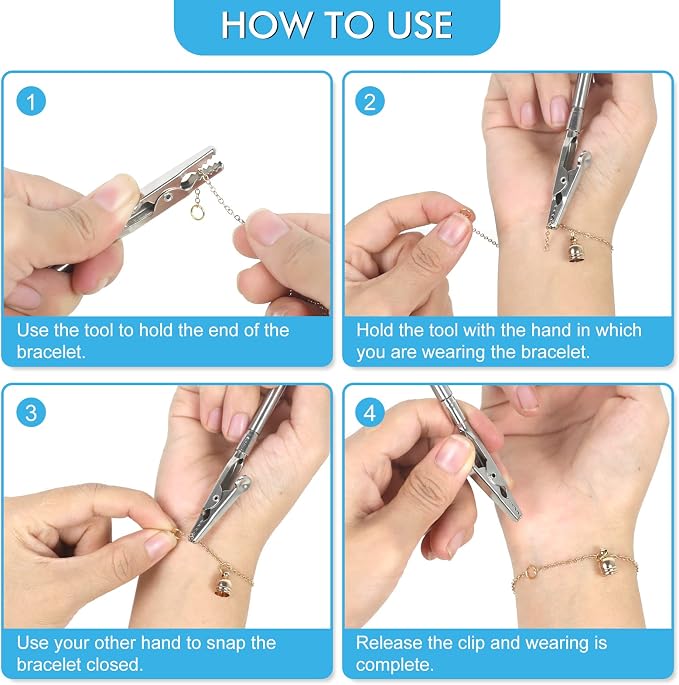 HOW TO USE

1

Use the tool to hold the end of the bracelet.

2

Hold the tool with the hand in which you are wearing the bracelet.

3

Use your other hand to snap the bracelet closed.

4

Release the clip and wearing is complete.