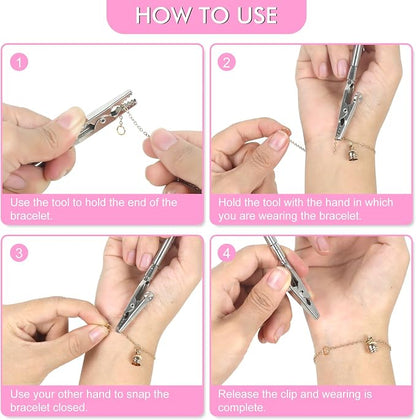 HOW TO USE

1

Use the tool to hold the end of the bracelet.

2

Hold the tool with the hand in which you are wearing the bracelet.

3

Use your other hand to snap the bracelet closed.

4

Release the clip and wearing is complete.