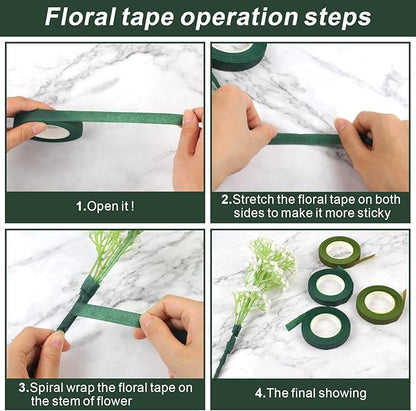 Floral tape operation steps

1.Open it !

2.Stretch the floral tape on both sides to make it more sticky

3.Spiral wrap the floral tape on the stem of flower

4.The final showing