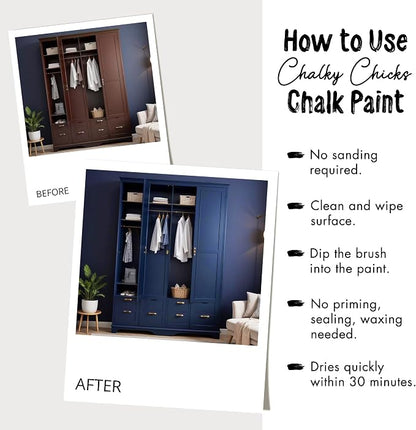 BEFORE

AFTER

How to Use Chalky Chicks Chalk Paint

No sanding required.

Clean and wipe surface.

Dip the brush into the paint.

No priming, sealing, waxing needed.

Dries quickly within 30 minutes.