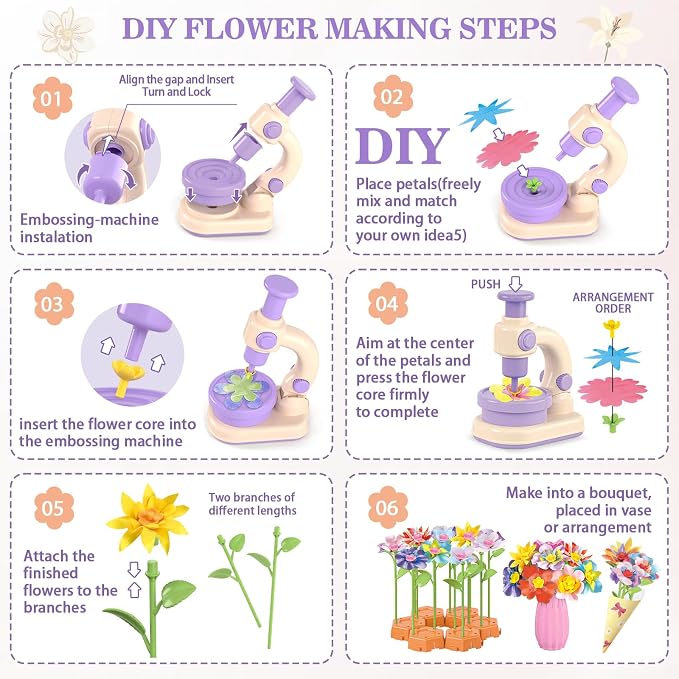 DIY FLOWER MAKING STEPS

01

Align the gap and Insert
Turn and Lock

Embossing-machine instalation

02

DIY

Place petals(freely mix and match according to your own idea5)

03

insert the flower core into the embossing machine

04

PUSH

ARRANGEMENT ORDER

Aim at the center of the petals and press the flower core firmly to complete

05

Two branches of different lengths

Attach the finished flowers to the branches

06

Make into a bouquet, placed in vase or arrangement