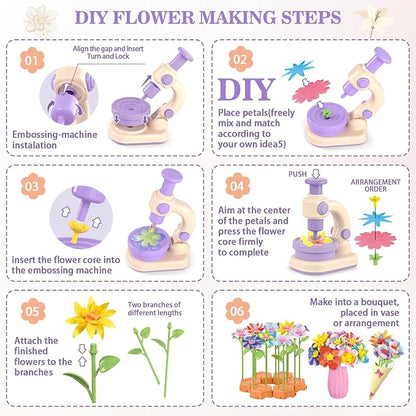 DIY FLOWER MAKING STEPS

01

Align the gap and Insert
Turn and Lock

Embossing-machine instalation

02

DIY

Place petals(freely mix and match according to your own idea5)

03

insert the flower core into the embossing machine

04

PUSH

ARRANGEMENT ORDER

Aim at the center of the petals and press the flower core firmly to complete

05

Two branches of different lengths

Attach the finished flowers to the branches

06

Make into a bouquet, placed in vase or arrangement