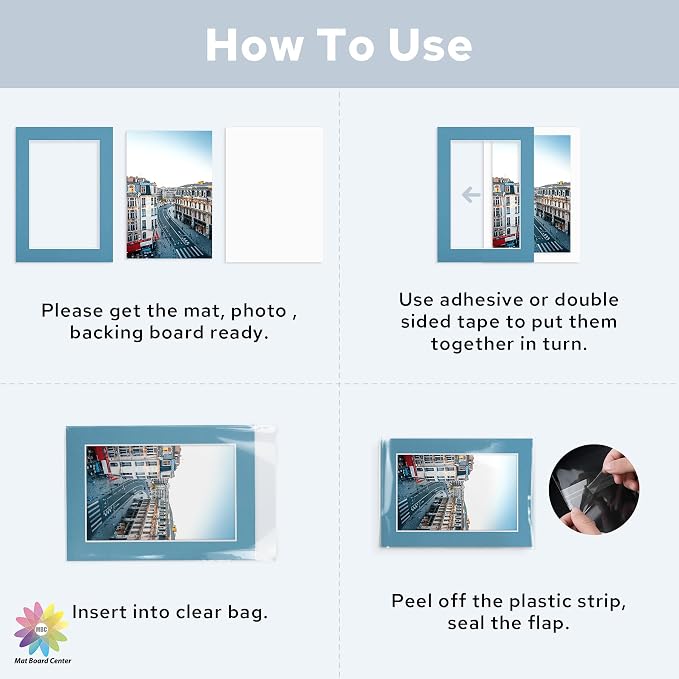 How To Use

Please get the mat, photo , backing board ready.

Use adhesive or double sided tape to put them together in turn.

Insert into clear bag.

Peel off the plastic strip, seal the flap.

MBC
Mat Board Center