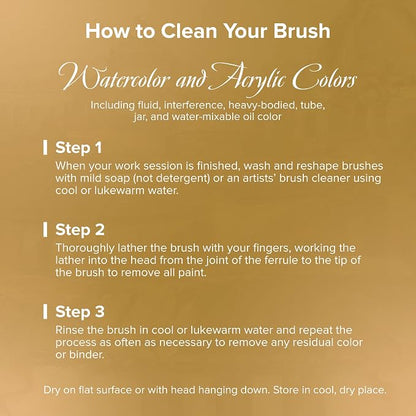 How to Clean Your Brush

Watercolor and Acrylic Colors

Including fluid, interference, heavy-bodied, tube, jar, and water-mixable oil color

Step 1
When your work session is finished, wash and reshape brushes with mild soap (not detergent) or an artists' brush cleaner using cool or lukewarm water.

Step 2
Thoroughly lather the brush with your fingers, working the lather into the head from the joint of the ferrule to the tip of the brush to remove all paint.

Step 3
Rinse the brush in cool or lukewarm water and repeat the process as often as necessary to remove any residual color or binder.

Dry on flat surface or with head hanging down. Store in cool, dry place.