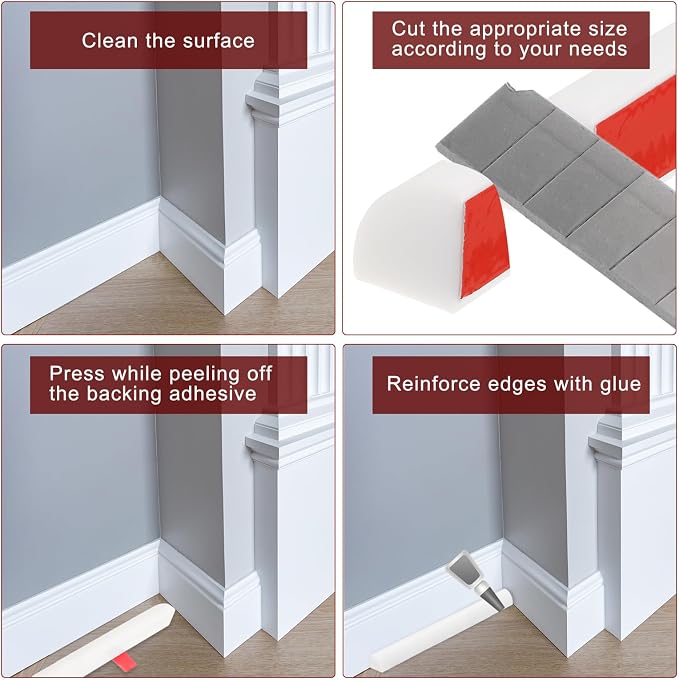 Clean the surface

Cut the appropriate size according to your needs

Press while peeling off the backing adhesive

Reinforce edges with glue