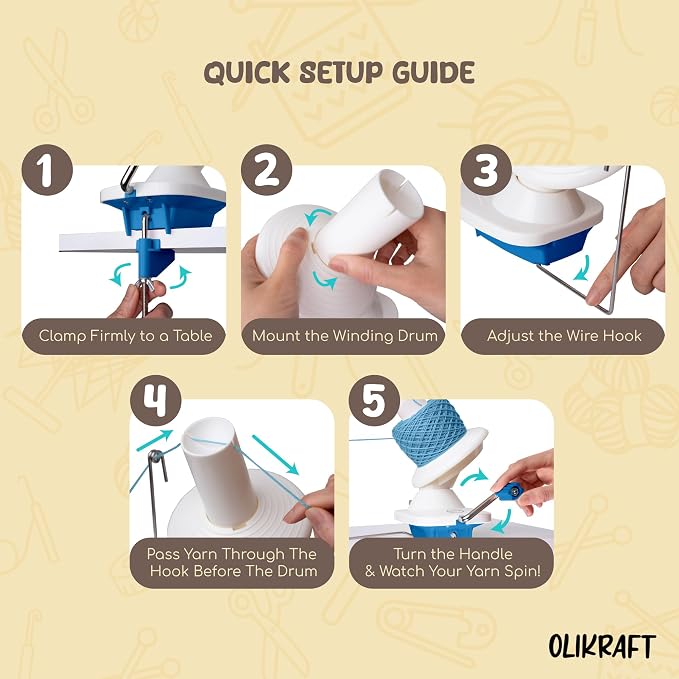 QUICK SETUP GUIDE

1
Clamp Firmly to a Table

2
Mount the Winding Drum

3
Adjust the Wire Hook

4
Pass Yarn Through The Hook Before The Drum

5
Turn the Handle & Watch Your Yarn Spin!

OLIKRAFT