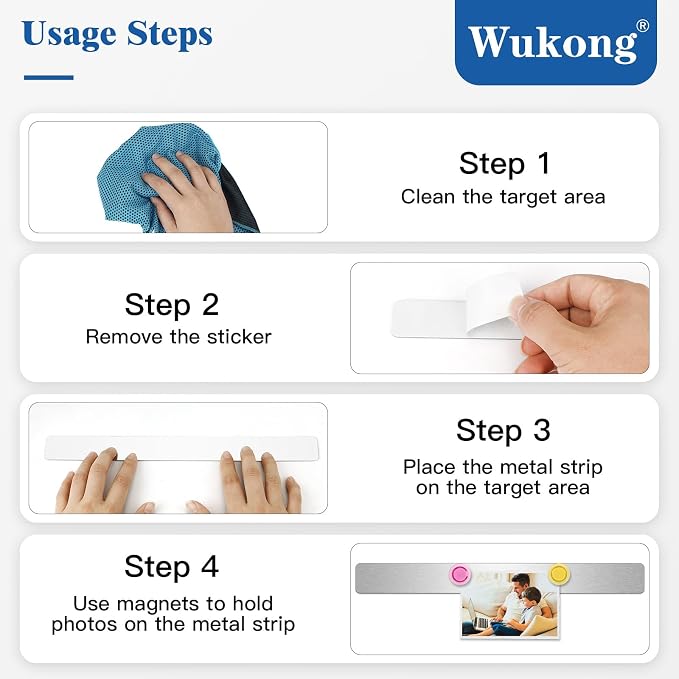 Usage Steps

Wukong®

Step 1
Clean the target area

Step 2
Remove the sticker

Step 3
Place the metal strip on the target area

Step 4
Use magnets to hold photos on the metal strip