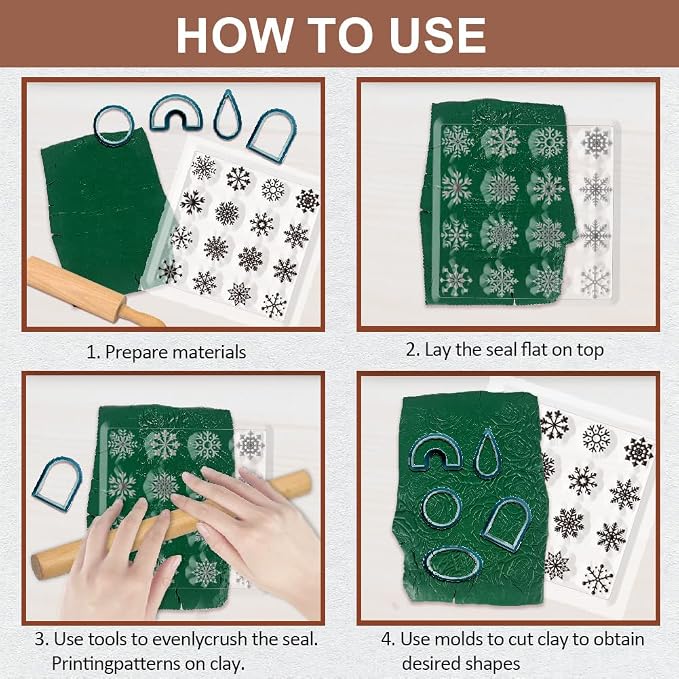 HOW TO USE

1. Prepare materials

2. Lay the seal flat on top

3. Use tools to evenlycrush the seal. Printingpatterns on clay.

4. Use molds to cut clay to obtain desired shapes