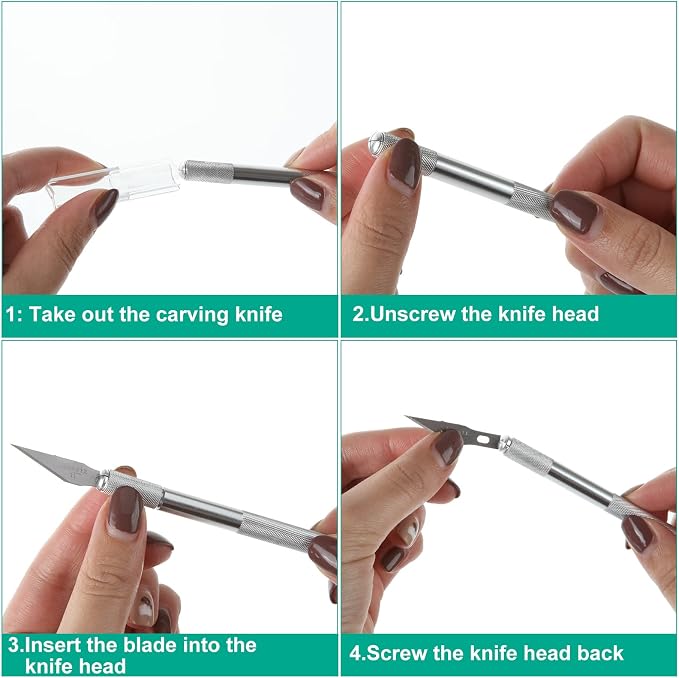 1: Take out the carving knife

2.Unscrew the knife head

3.Insert the blade into the knife head

4.Screw the knife head back