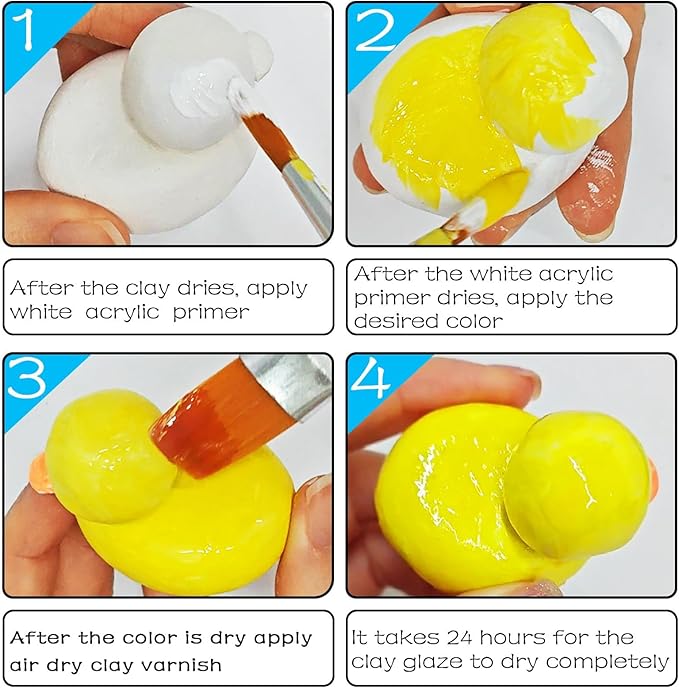 1

After the clay dries, apply white acrylic primer

2

After the white acrylic primer dries, apply the desired color

3

After the color is dry apply air dry clay varnish

4

It takes 24 hours for the clay glaze to dry completely