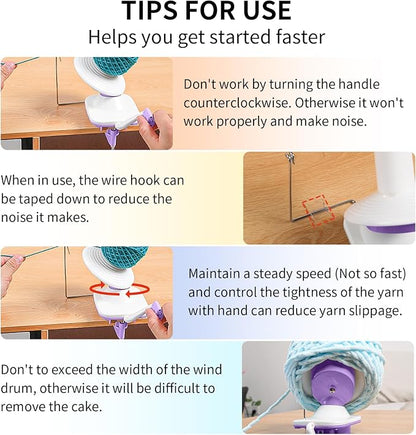 TIPS FOR USE
Helps you get started faster

Don't work by turning the handle counterclockwise. Otherwise it won't work properly and make noise.

When in use, the wire hook can be taped down to reduce the noise it makes.

Maintain a steady speed (Not so fast) and control the tightness of the yarn with hand can reduce yarn slippage.

Don't to exceed the width of the wind drum, otherwise it will be difficult to remove the cake.