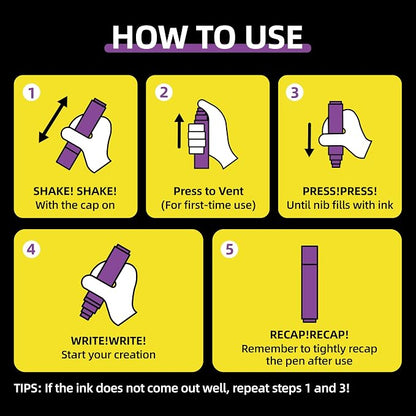 HOW TO USE

1
SHAKE! SHAKE!
With the cap on

2
Press to Vent
(For first-time use)

3
PRESS!PRESS!
Until nib fills with ink

4
WRITE!WRITE!
Start your creation

5
RECAP!RECAP!
Remember to tightly recap the pen after use

TIPS: If the ink does not come out well, repeat steps 1 and 3!