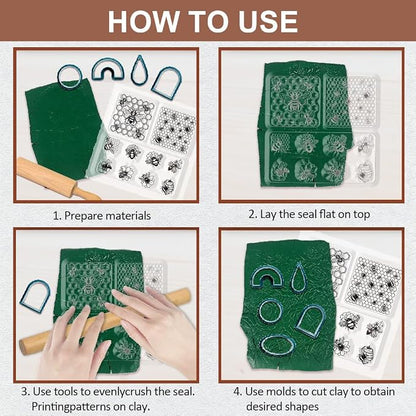 HOW TO USE

1. Prepare materials

2. Lay the seal flat on top

3. Use tools to evenlycrush the seal. Printingpatterns on clay.

4. Use molds to cut clay to obtain desired shapes