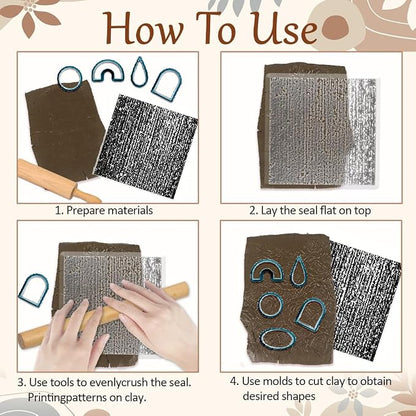 How To Use

1. Prepare materials

2. Lay the seal flat on top

3. Use tools to evenlycrush the seal. Printingpatterns on clay.

4. Use molds to cut clay to obtain desired shapes