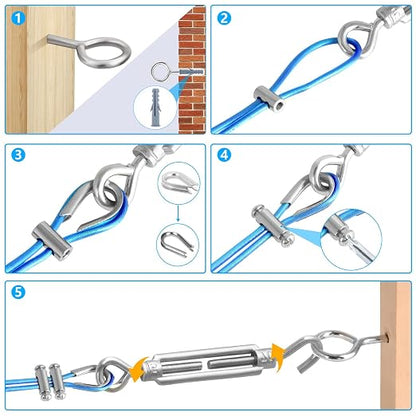 1
2
3
4
5