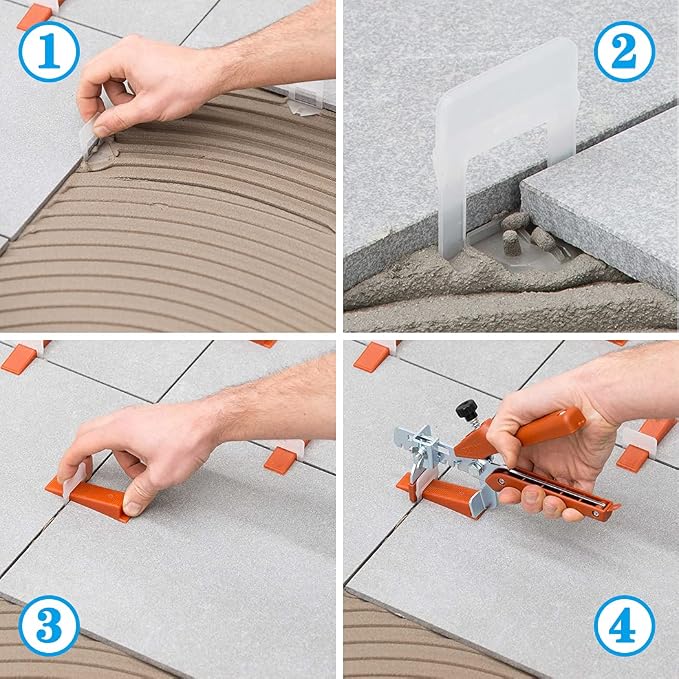 1

2

3

4