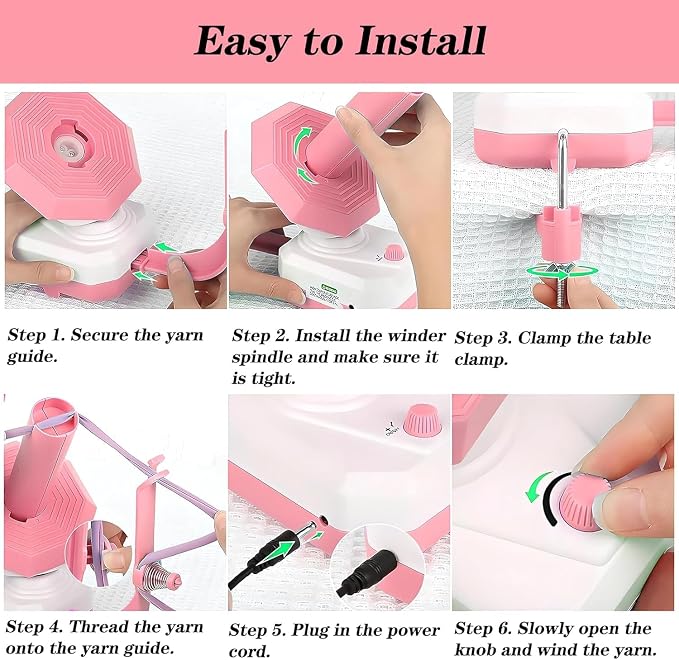 Easy to Install

Step 1. Secure the yarn guide.

Step 2. Install the winder spindle and make sure it is tight.

Step 3. Clamp the table clamp.

Step 4. Thread the yarn onto the yarn guide.

Step 5. Plug in the power cord.

Step 6. Slowly open the knob and wind the yarn.