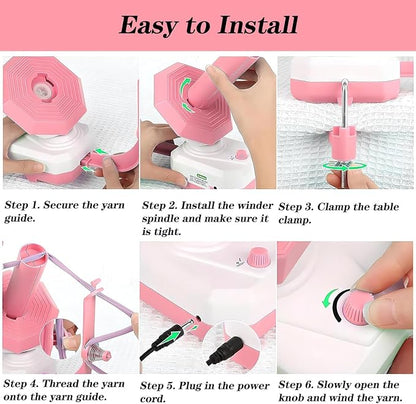 Easy to Install

Step 1. Secure the yarn guide.

Step 2. Install the winder spindle and make sure it is tight.

Step 3. Clamp the table clamp.

Step 4. Thread the yarn onto the yarn guide.

Step 5. Plug in the power cord.

Step 6. Slowly open the knob and wind the yarn.