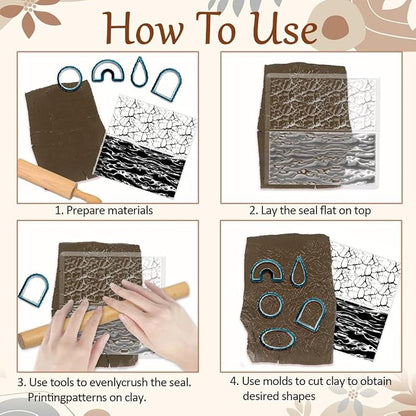 How To Use

1. Prepare materials

2. Lay the seal flat on top

3. Use tools to evenlycrush the seal. Printingpatterns on clay.

4. Use molds to cut clay to obtain desired shapes