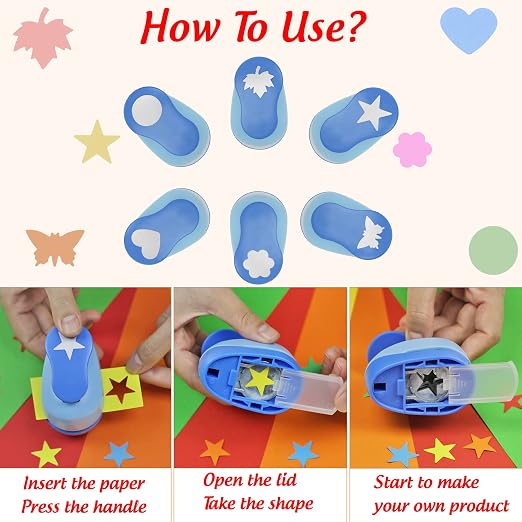 How To Use?

Insert the paper
Press the handle

Open the lid
Take the shape

Start to make
your own product