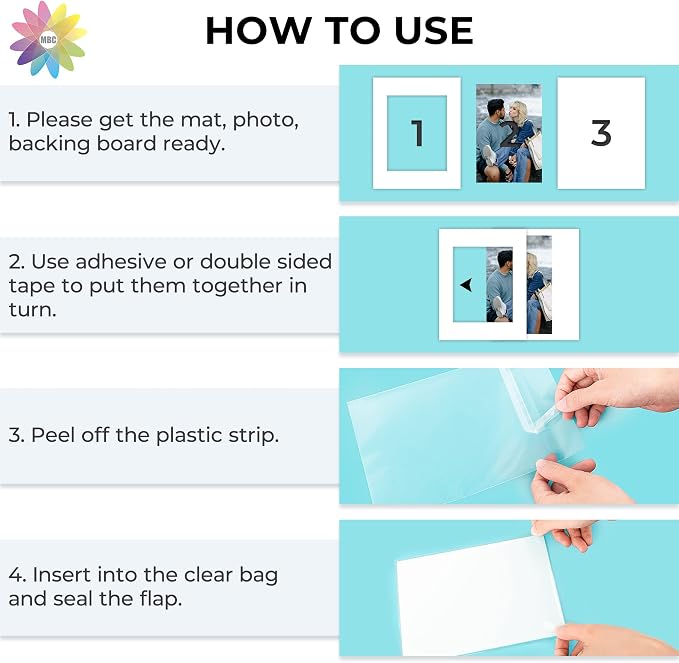 MBC

HOW TO USE

1. Please get the mat, photo, backing board ready.

1

2

3

2. Use adhesive or double sided tape to put them together in turn.

3. Peel off the plastic strip.

4. Insert into the clear bag and seal the flap.