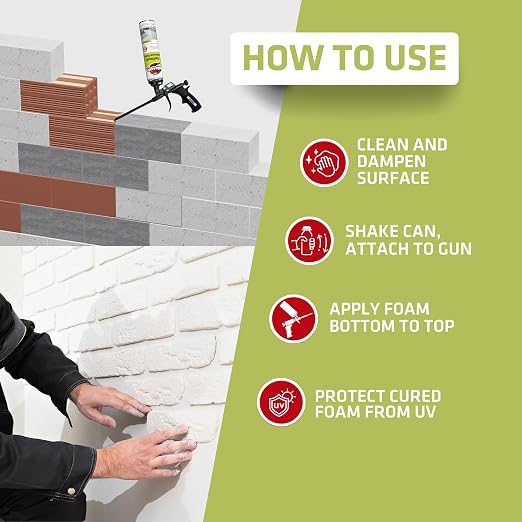 HOW TO USE

CLEAN AND DAMPEN SURFACE

SHAKE CAN, ATTACH TO GUN

APPLY FOAM BOTTOM TO TOP

UV

PROTECT CURED FOAM FROM UV