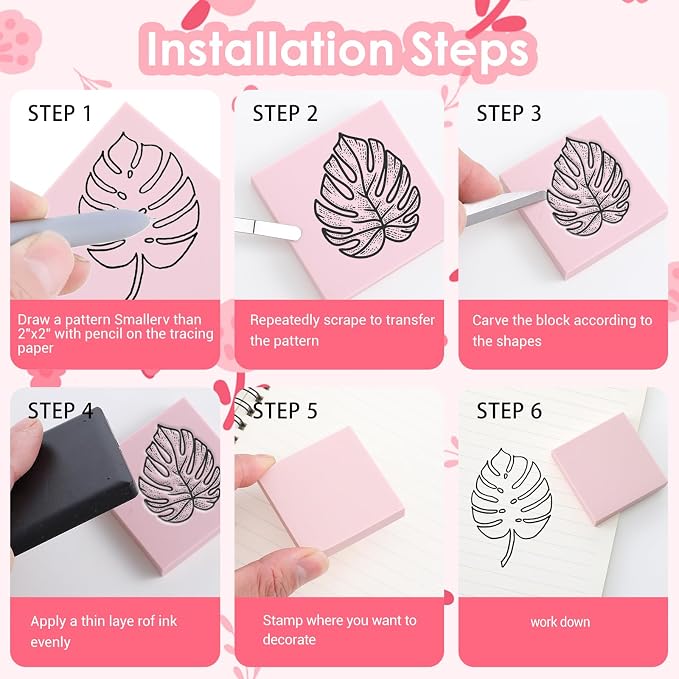 Installation Steps

STEP 1

Draw a pattern Smallerv than 2"x2" with pencil on the tracing paper

STEP 2

Repeatedly scrape to transfer the pattern

STEP 3

Carve the block according to the shapes

STEP 4

Apply a thin laye rof ink evenly

STEP 5

Stamp where you want to decorate

STEP 6

work down