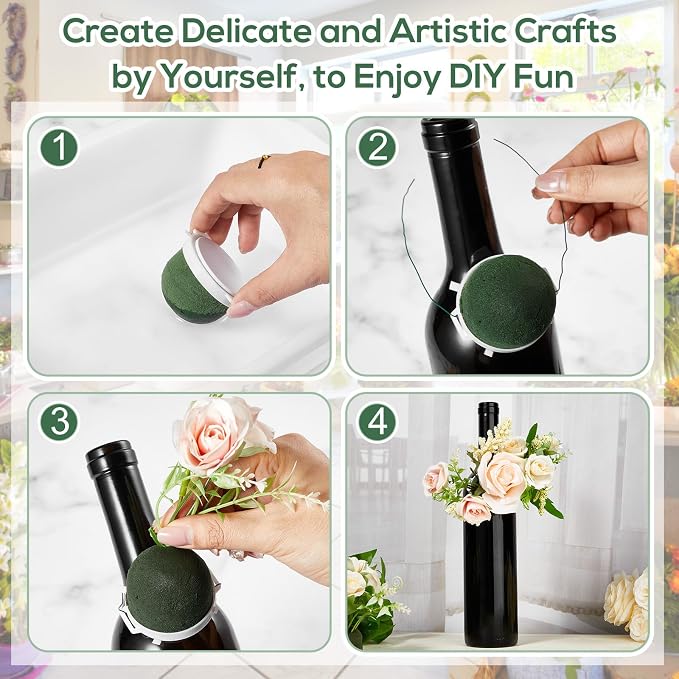 Create Delicate and Artistic Crafts by Yourself, to Enjoy DIY Fun

1

2

3

4