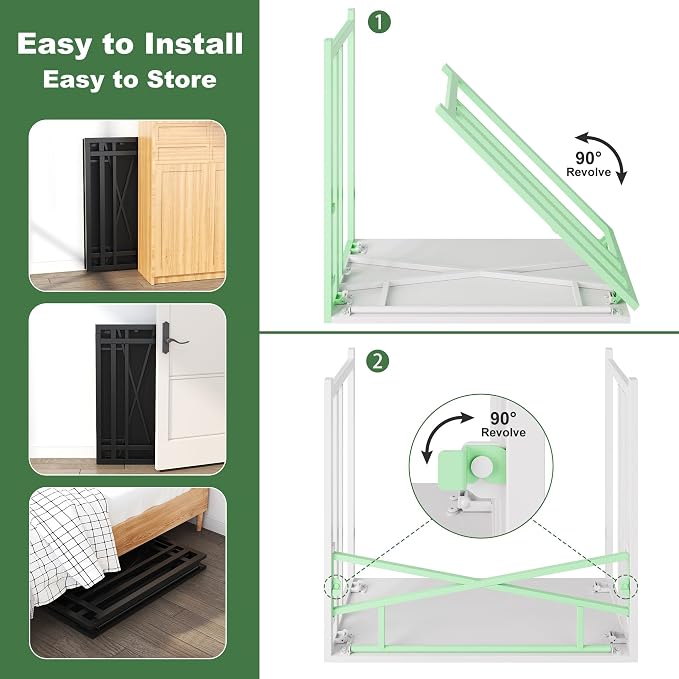 Easy to Install
Easy to Store

1

90°
Revolve

2

90°
Revolve