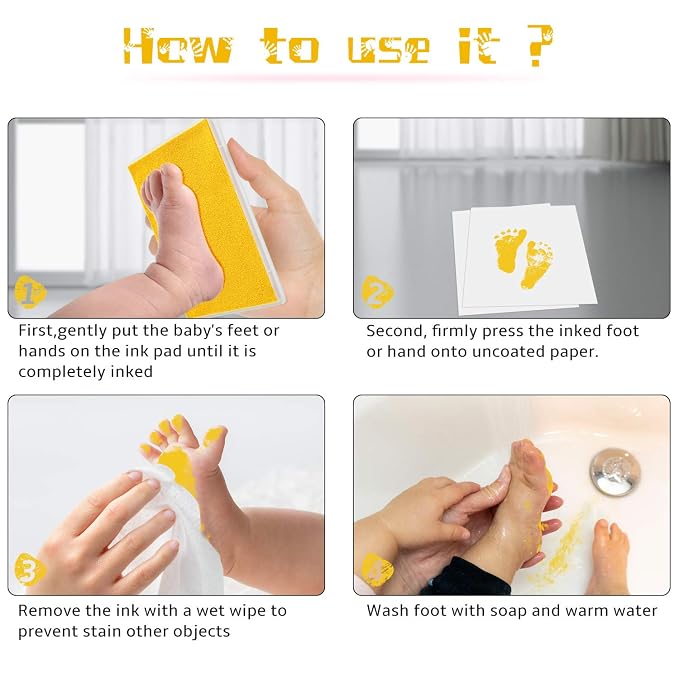 How to use it ?

1

First,gently put the baby's feet or hands on the ink pad until it is completely inked

2

Second, firmly press the inked foot or hand onto uncoated paper.

3

Remove the ink with a wet wipe to prevent stain other objects

4

Wash foot with soap and warm water