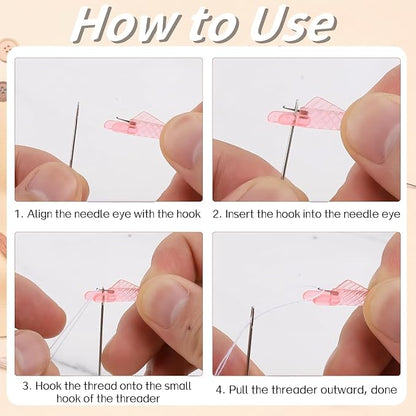 How to Use

1. Align the needle eye with the hook

2. Insert the hook into the needle eye

3. Hook the thread onto the small hook of the threader

4. Pull the threader outward, done