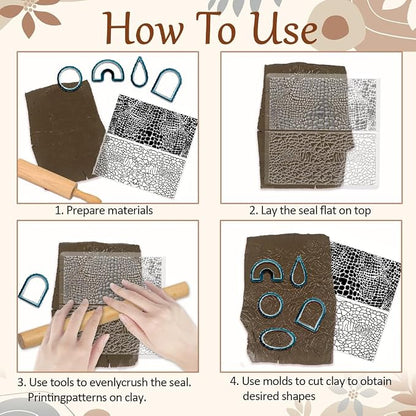 How To Use

1. Prepare materials

2. Lay the seal flat on top

3. Use tools to evenlycrush the seal. Printingpatterns on clay.

4. Use molds to cut clay to obtain desired shapes