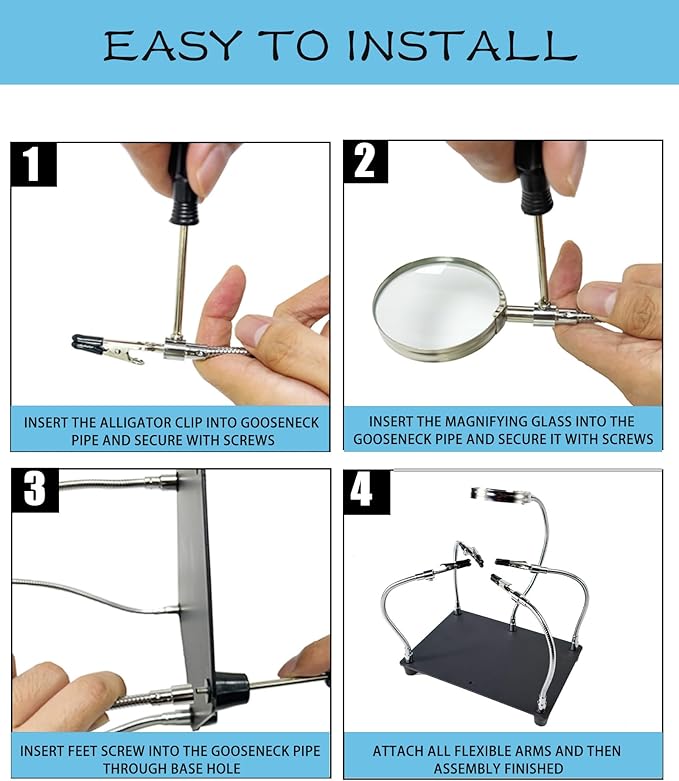 EASY TO INSTALL

1

INSERT THE ALLIGATOR CLIP INTO GOOSENECK PIPE AND SECURE WITH SCREWS

2

INSERT THE MAGNIFYING GLASS INTO THE GOOSENECK PIPE AND SECURE IT WITH SCREWS

3

INSERT FEET SCREW INTO THE GOOSENECK PIPE THROUGH BASE HOLE

4

ATTACH ALL FLEXIBLE ARMS AND THEN ASSEMBLY FINISHED