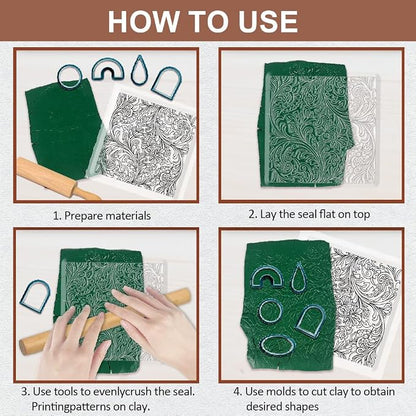 HOW TO USE

1. Prepare materials

2. Lay the seal flat on top

3. Use tools to evenlycrush the seal. Printingpatterns on clay.

4. Use molds to cut clay to obtain desired shapes