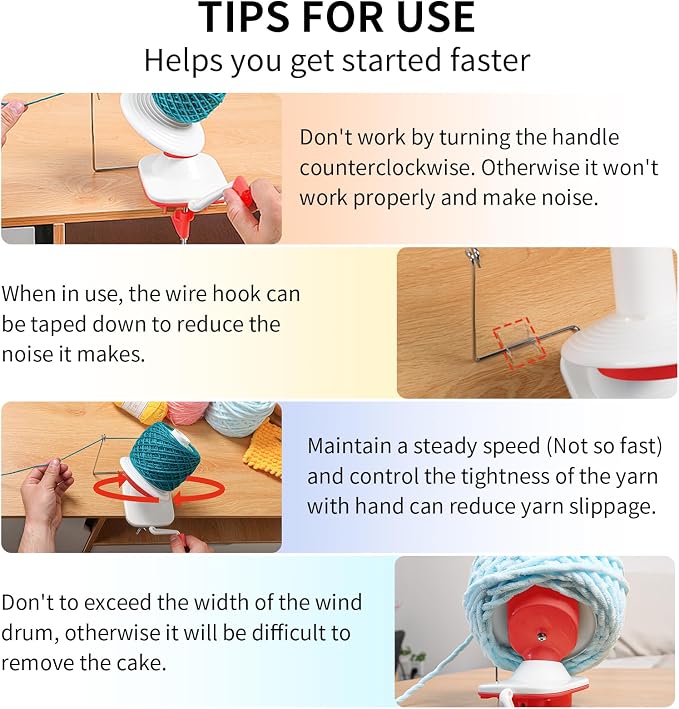 TIPS FOR USE
Helps you get started faster

Don't work by turning the handle counterclockwise. Otherwise it won't work properly and make noise.

When in use, the wire hook can be taped down to reduce the noise it makes.

Maintain a steady speed (Not so fast) and control the tightness of the yarn with hand can reduce yarn slippage.

Don't to exceed the width of the wind drum, otherwise it will be difficult to remove the cake.