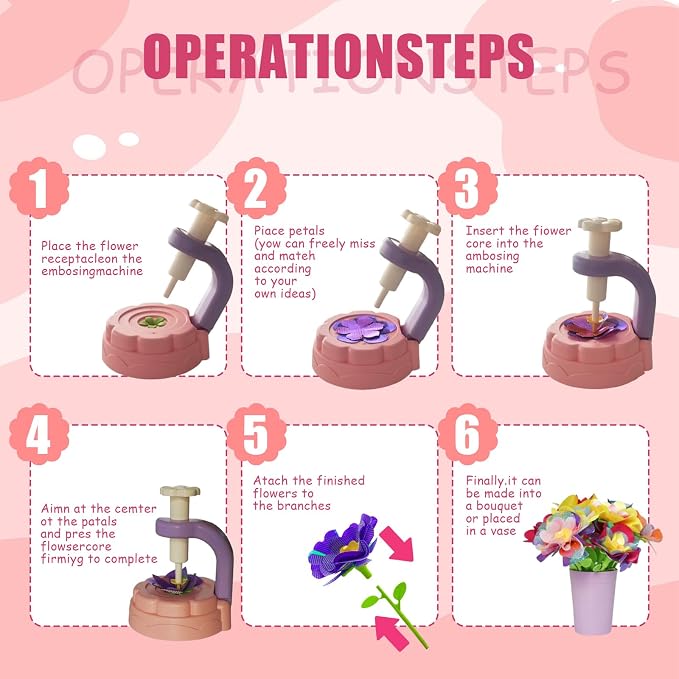 OPERATIONSTEPS

OPERATIONSTEPS

1

Place the flower receptacleon the embosingmachine

2

Piace petals (yow can freely miss and mateh according to your own ideas)

3

Insert the flower core into the ambosing machine

4

Aimn at the cemter ot the patals and pres the flowsercore firmiyg to complete

5

Atach the finished flowers to the branches

6

Finally.it can be made into a bouquet or placed in a vase