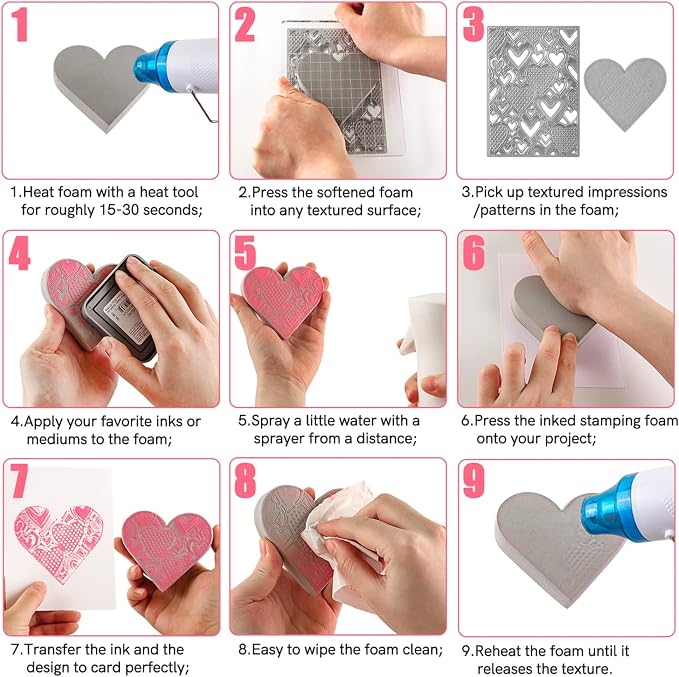 1

1.Heat foam with a heat tool for roughly 15-30 seconds;

2

2.Press the softened foam into any textured surface;

3

3.Pick up textured impressions /patterns in the foam;

4

4.Apply your favorite inks or mediums to the foam;

5

5.Spray a little water with a sprayer from a distance;

6

6.Press the inked stamping foam onto your project;

7

7.Transfer the ink and the design to card perfectly;

8

8.Easy to wipe the foam clean;

9

9.Reheat the foam until it releases the texture.