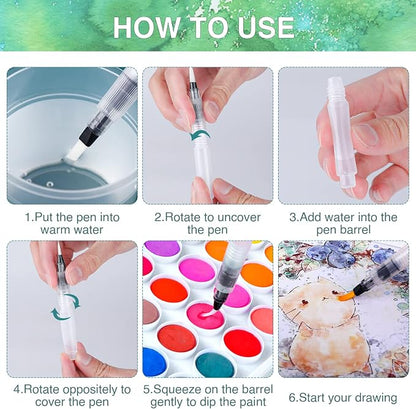 HOW TO USE

1.Put the pen into warm water

2.Rotate to uncover the pen

3.Add water into the pen barrel

4.Rotate oppositely to cover the pen

5.Squeeze on the barrel gently to dip the paint

6.Start your drawing