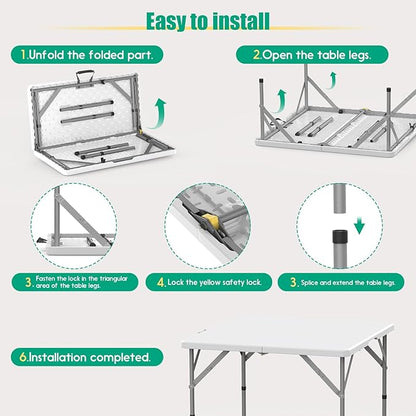 Easy to install

1.Unfold the folded part.

2.Open the table legs.

3. Fasten the lock in the triangular area of the table legs.

4. Lock the yellow safety lock.

3. Splice and extend the table legs.

6.Installation completed.