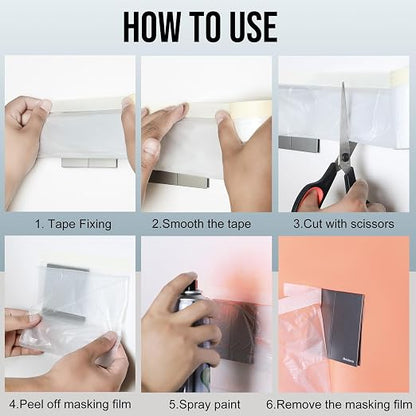 HOW TO USE

1. Tape Fixing

2.Smooth the tape

3.Cut with scissors

4.Peel off masking film

5.Spray paint

6.Remove the masking film