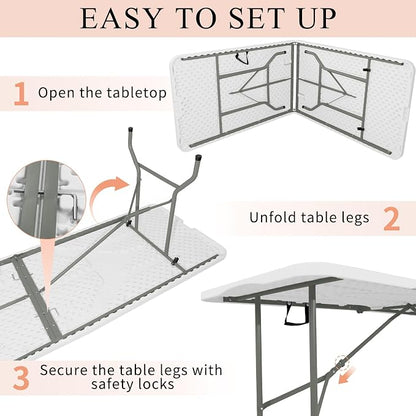 EASY TO SET UP

1 Open the tabletop

Unfold table legs 2

3 Secure the table legs with safety locks