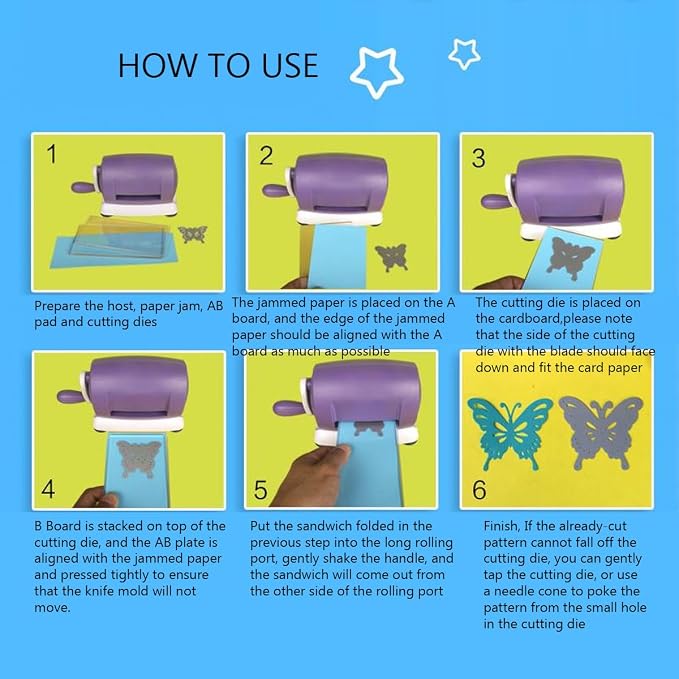 HOW TO USE

1

Prepare the host, paper jam, AB pad and cutting dies

2

The jammed paper is placed on the A board, and the edge of the jammed paper should be aligned with the A board as much as possible

3

The cutting die is placed on the cardboard,please note that the side of the cutting die with the blade should face down and fit the card paper

4

B Board is stacked on top of the cutting die, and the AB plate is aligned with the jammed paper and pressed tightly to ensure that the knife mold will not move.

5

Put the sandwich folded in the previous step into the long rolling port, gently shake the handle, and the sandwich will come out from the other side of the rolling port

6

Finish, If the already-cut pattern cannot fall off the cutting die, you can gently tap the cutting die, or use a needle cone to poke the pattern from the small hole in the cutting die