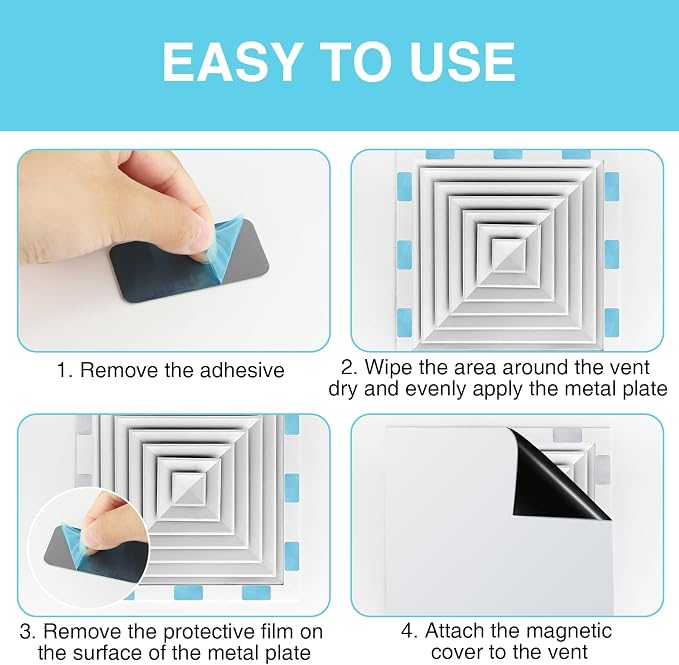 EASY TO USE

1. Remove the adhesive

2. Wipe the area around the vent dry and evenly apply the metal plate

3. Remove the protective film on the surface of the metal plate

4. Attach the magnetic cover to the vent