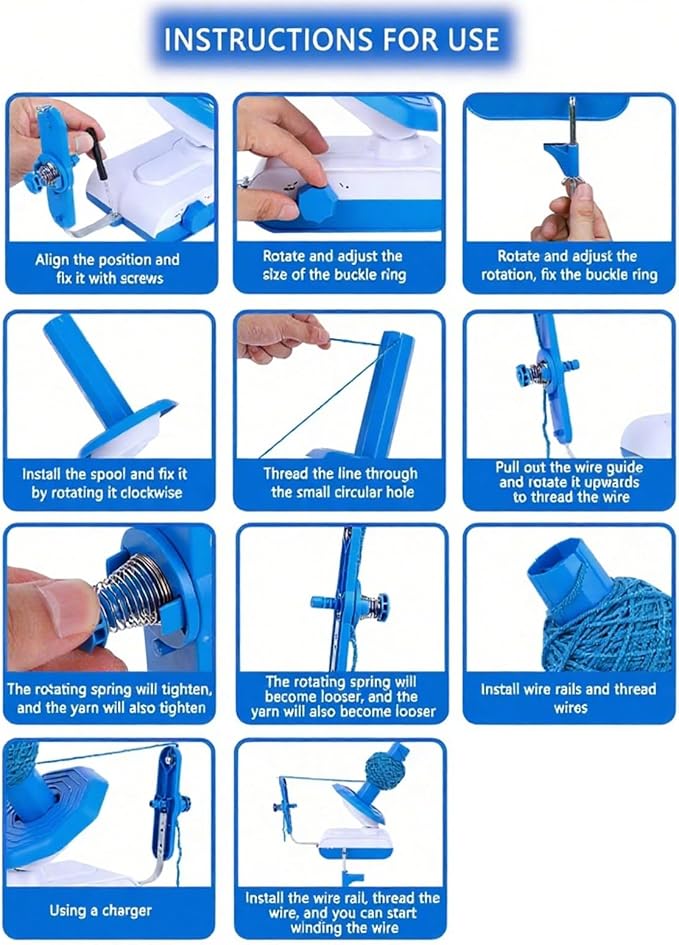 INSTRUCTIONS FOR USE

Align the position and fix it with screws

Rotate and adjust the size of the buckle ring

Rotate and adjust the rotation, fix the buckle ring

Install the spool and fix it by rotating it clockwise

Thread the line through the small circular hole

Pull out the wire guide and rotate it upwards to thread the wire

The rotating spring will tighten, and the yarn will also tighten

The rotating spring will become looser, and the yarn will also become looser

Install wire rails and thread wires

Using a charger

Install the wire rail, thread the wire, and you can start winding the wire