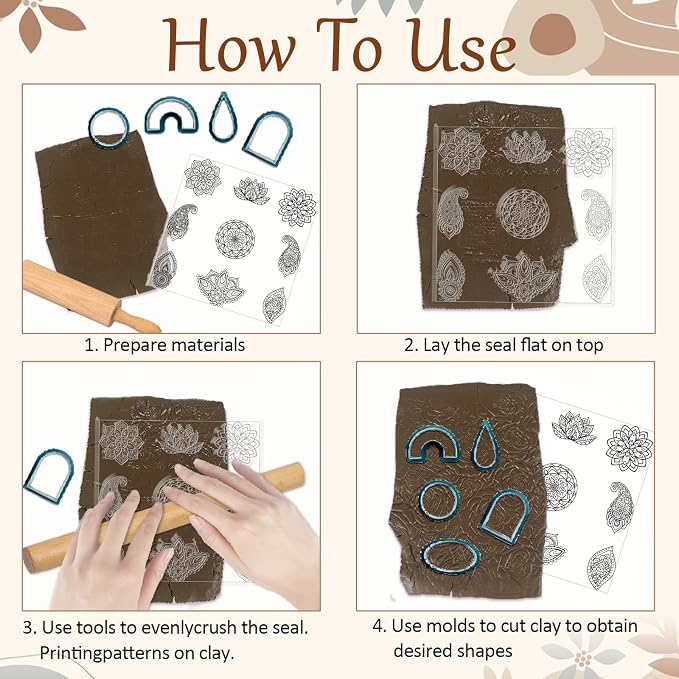 How To Use

1. Prepare materials

2. Lay the seal flat on top

3. Use tools to evenlycrush the seal. Printingpatterns on clay.

4. Use molds to cut clay to obtain desired shapes