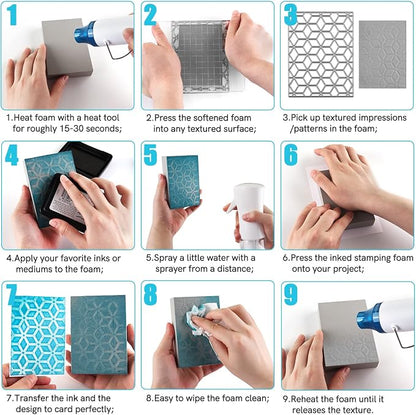 1

1.Heat foam with a heat tool for roughly 15-30 seconds;

2

2.Press the softened foam into any textured surface;

3

3.Pick up textured impressions /patterns in the foam;

4

4.Apply your favorite inks or mediums to the foam;

5

5.Spray a little water with a sprayer from a distance;

6

6.Press the inked stamping foam onto your project;

7

7.Transfer the ink and the design to card perfectly;

8

8.Easy to wipe the foam clean;

9

9.Reheat the foam until it releases the texture.