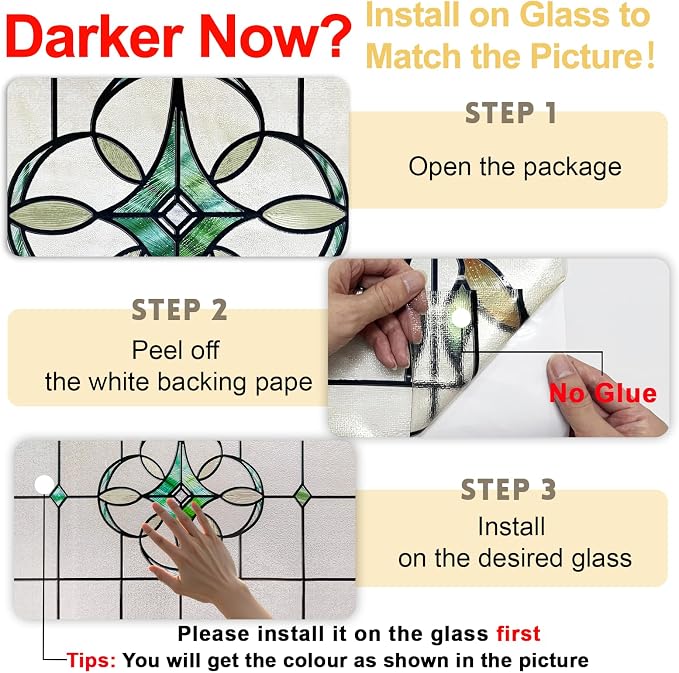 Darker Now? Install on Glass to Match the Picture!

STEP 1
Open the package

STEP 2
Peel off the white backing pape

No Glue

STEP 3
Install on the desired glass

Please install it on the glass first
Tips: You will get the colour as shown in the picture